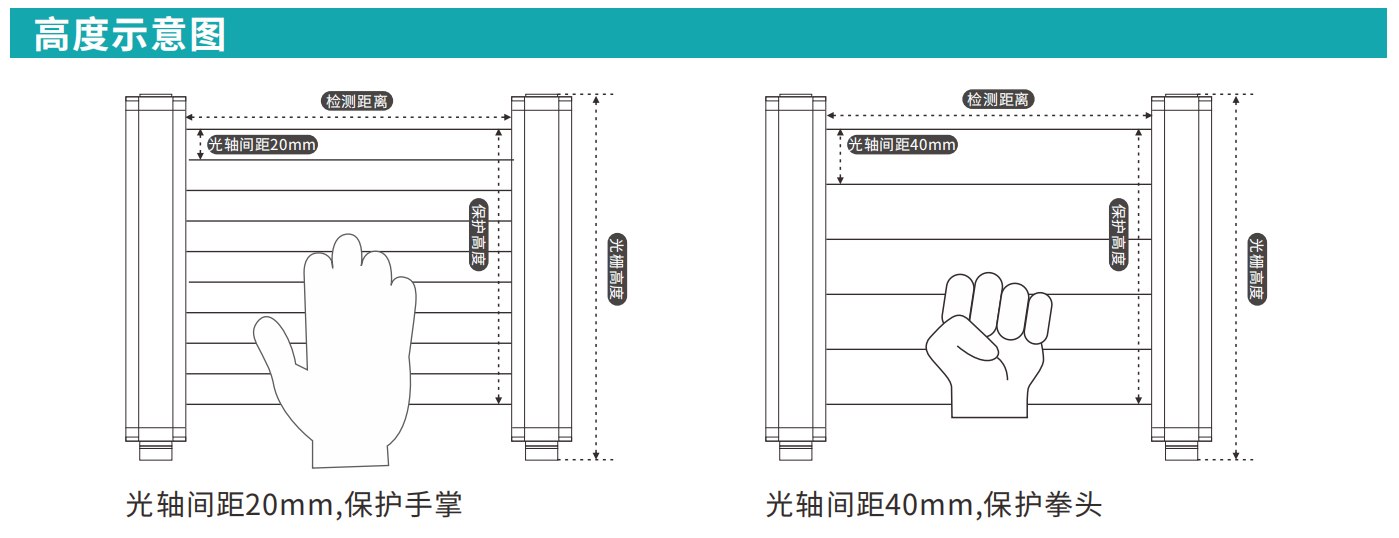 高度示意图

检测距离

光轴间距20mm

保护高度

光栅高度

光轴间距20mm,保护手掌

检测距离

光轴间距40mm

保护高度

光栅高度

光轴间距40mm,保护拳头