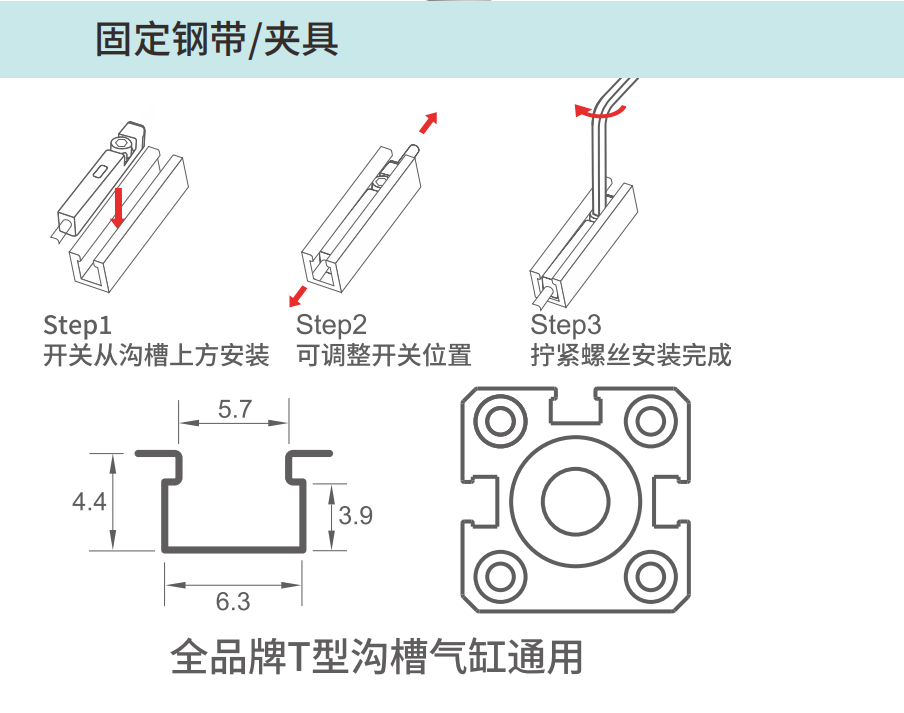 固定钢带/夹具

Step1
开关从沟槽上方安装

Step2
可调整开关位置

Step3
拧紧螺丝安装完成

5.7

4.4

3.9

6.3

全品牌T型沟槽气缸通用